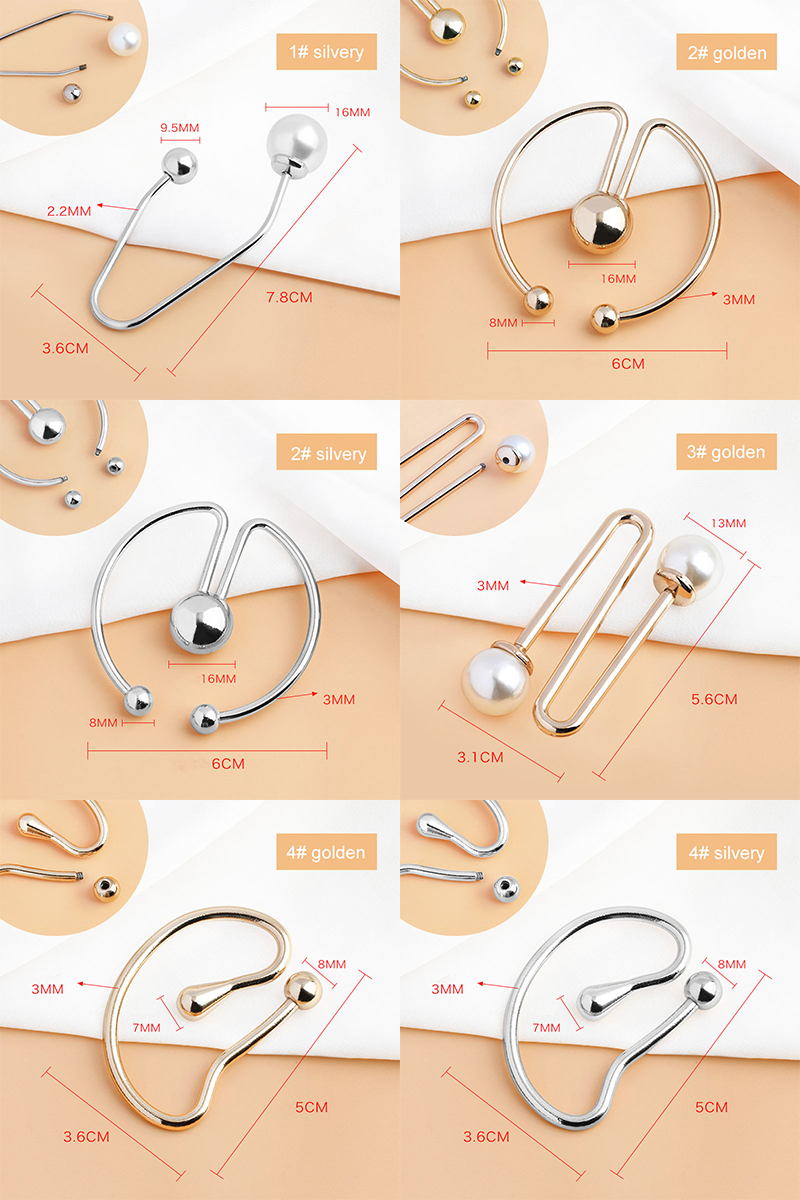 1# silvery
16MM
9.5MM
2.2MM
7.8CM
3.6CM

2# golden
16MM
8MM
3MM
6CM

2# silvery
16MM
8MM
3MM
6CM

3# golden
13MM
3MM
5.6CM
3.1CM

4# golden
8MM
3MM
7MM
5CM
3.6CM

4# silvery
8MM
3MM
7MM
5CM
3.6CM