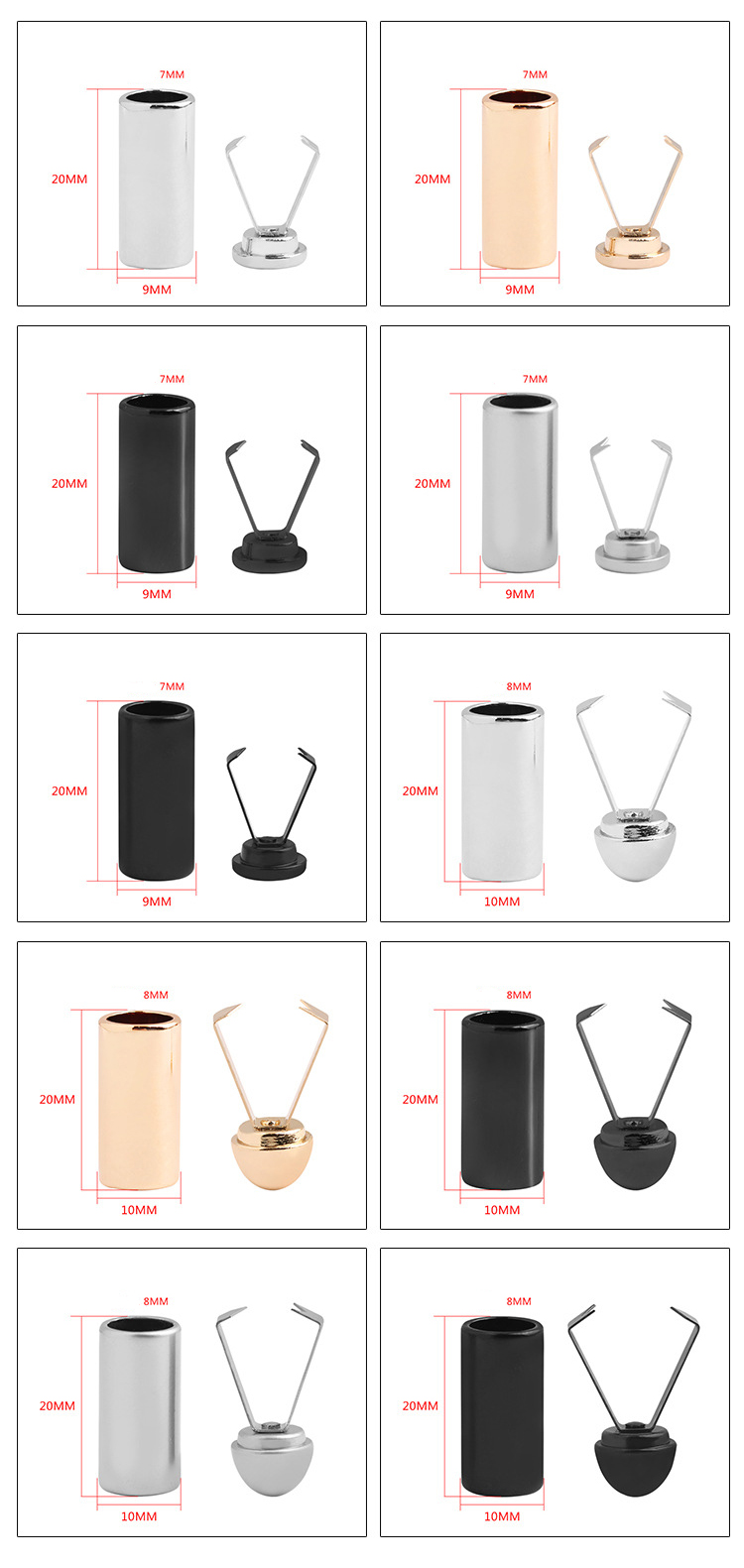 7MM
20MM
9MM

7MM
20MM
9MM

7MM
20MM
9MM

7MM
20MM
9MM

7MM
20MM
9MM

8MM
20MM
10MM

8MM
20MM
10MM

8MM
20MM
10MM

8MM
20MM
10MM

8MM
20MM
10MM