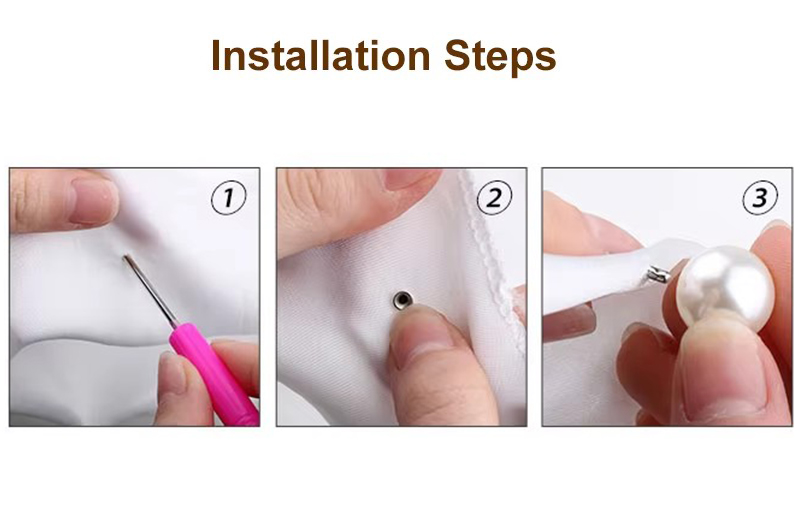 Installation Steps

1

2

3